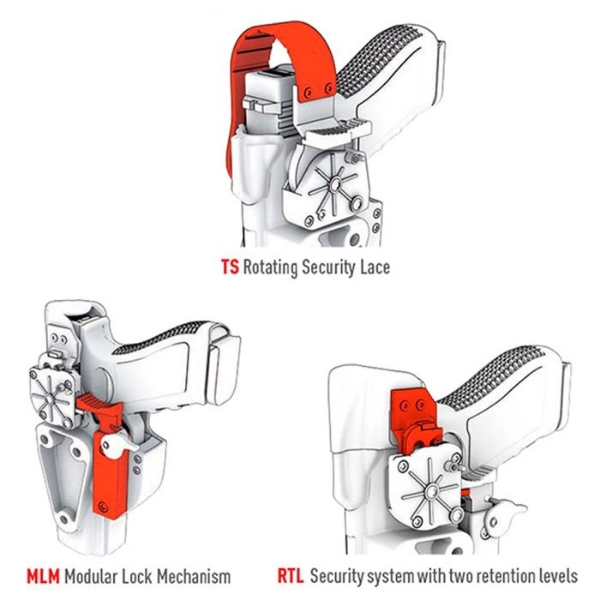 TS Rotating Security Lace

MLM Modular Lock Mechanism

RTL Security system with two retention levels